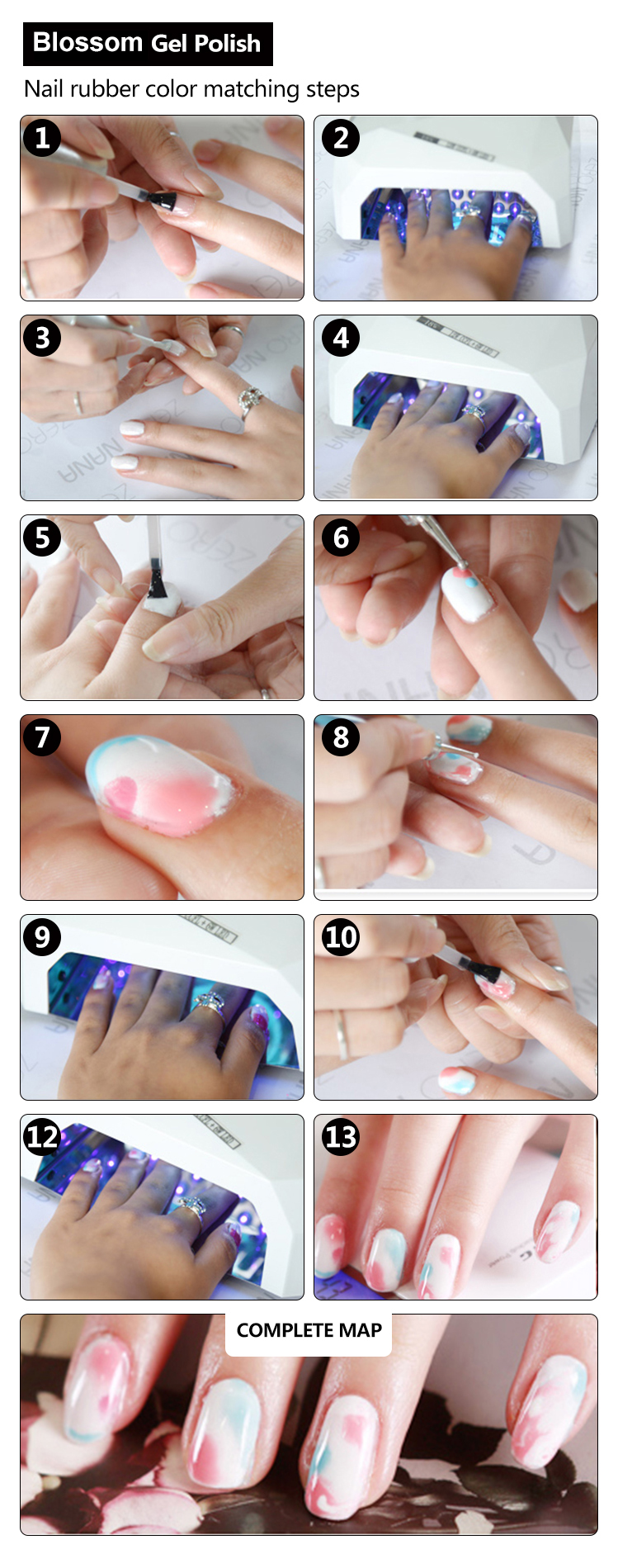 Blossom Gel Polish

Nail rubber color matching steps

1

2

3

4

5

6

7

8

9

10

12

13

COMPLETE MAP